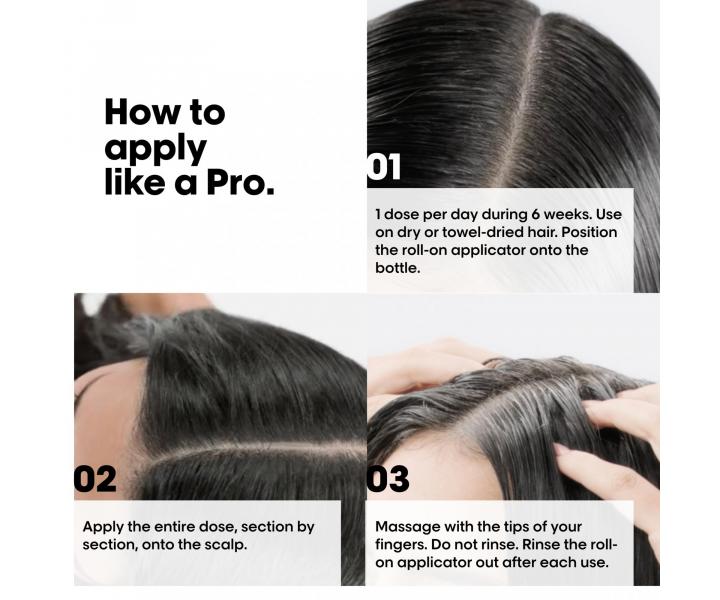 How to apply like a Pro.

01

1 dose per day during 6 weeks. Use on dry or towel-dried hair. Position the roll-on applicator onto the bottle.

02

Apply the entire dose, section by section, onto the scalp.

03

Massage with the tips of your fingers. Do not rinse. Rinse the roll-on applicator out after each use.