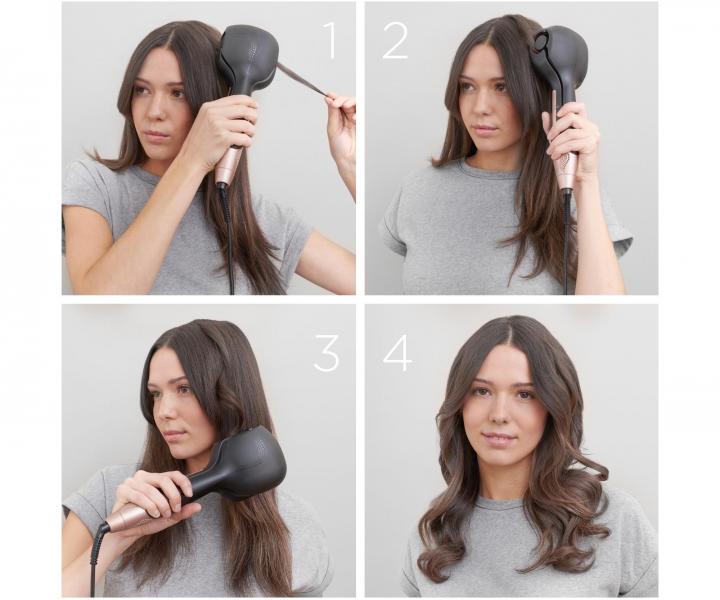 1
2
3
4